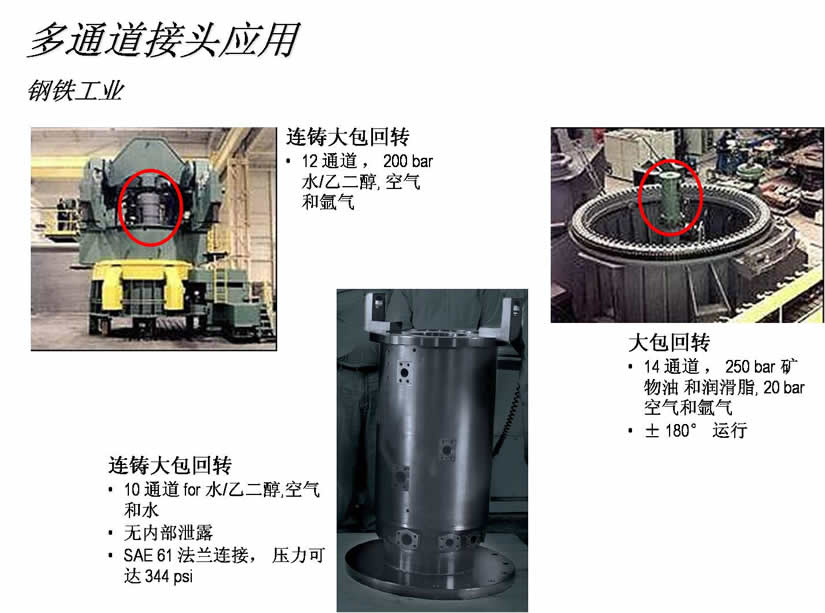 多通道接头应用

钢铁工业

连铸大包回转
• 12 通道， 200 bar 水/乙二醇, 空气和氩气

大包回转
• 14 通道， 250 bar 矿物油 和润滑脂, 20 bar 空气和氩气
• ± 180° 运行

连铸大包回转
• 10 通道 for 水/乙二醇,空气和水
• 无内部泄露
• SAE 61 法兰连接， 压力可达 344 psi